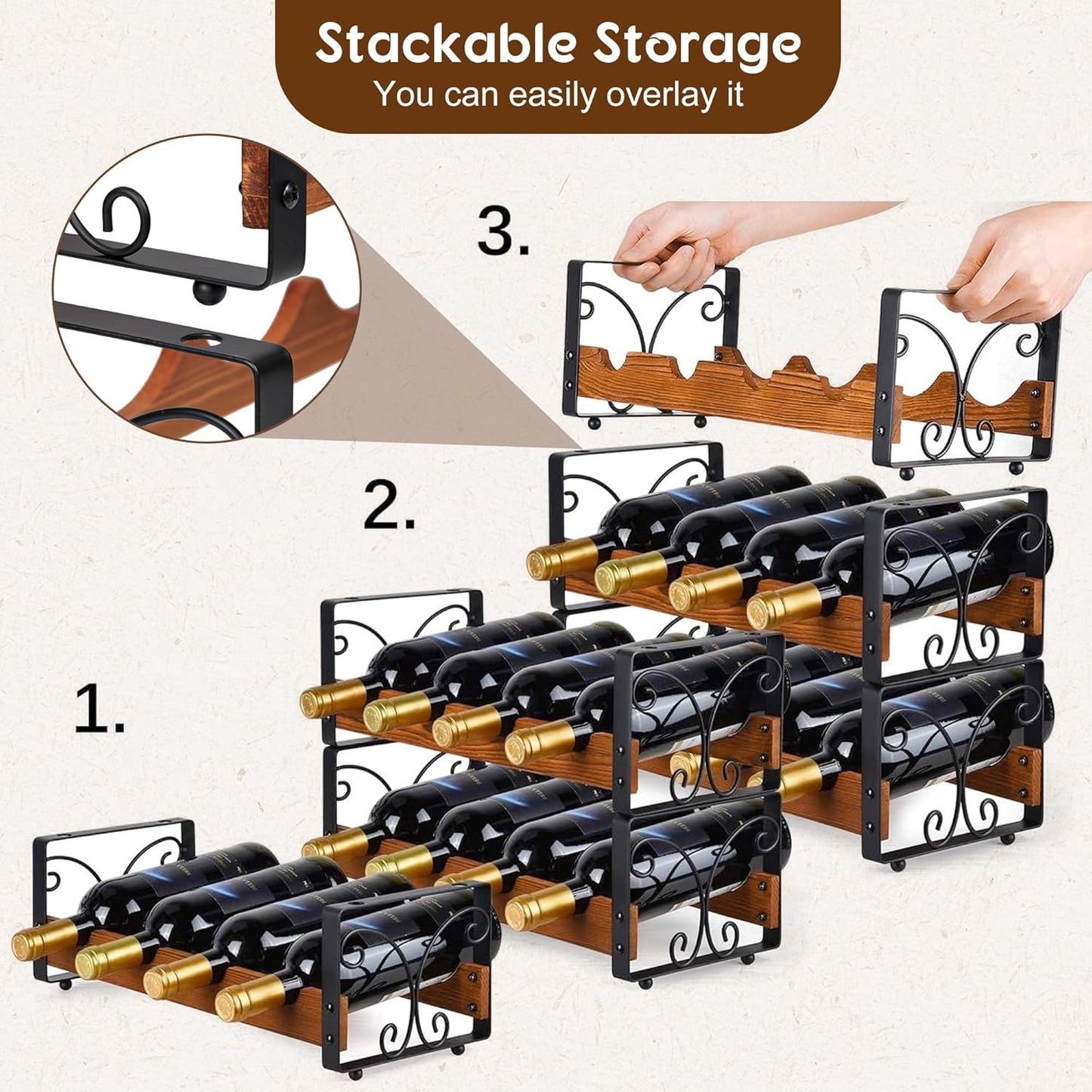 Stackable Storage
You can easily overlay it

3.

2.

1.